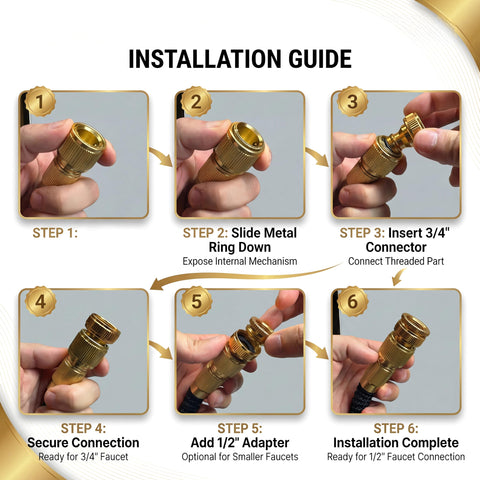 INSTALLATION GUIDE

1

2

3

STEP 1:

STEP 2: Slide Metal Ring Down
Expose Internal Mechanism

STEP 3: Insert 3/4" Connector
Connect Threaded Part

4

5

6

STEP 4:
Secure Connection
Ready for 3/4" Faucet

STEP 5:
Add 1/2" Adapter
Optional for Smaller Faucets

STEP 6:
Installation Complete
Ready for 1/2" Faucet Connection